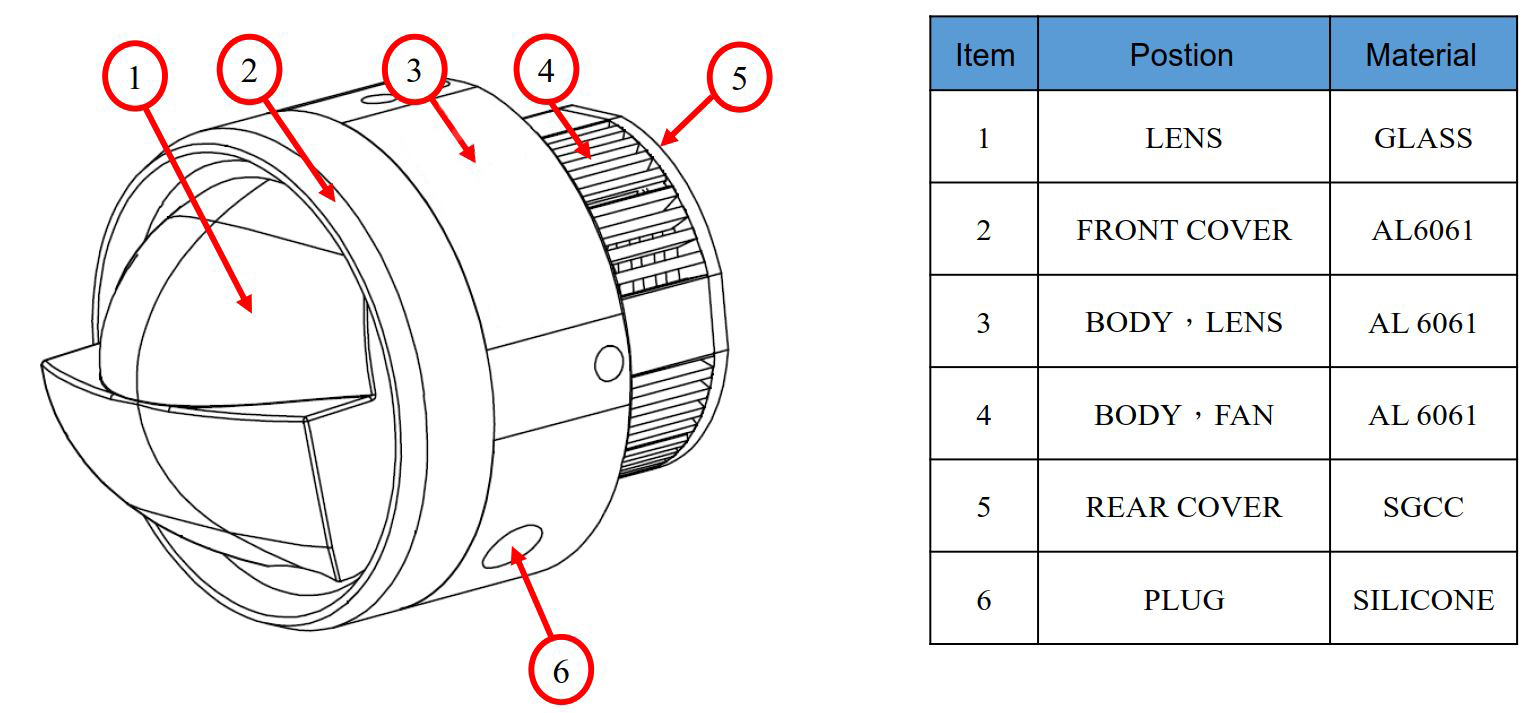 1
2
3
4
5
6

| Item | Postion | Material |
|---|---|---|
| 1 | LENS | GLASS |
| 2 | FRONT COVER | AL6061 |
| 3 | BODY，LENS | AL 6061 |
| 4 | BODY，FAN | AL 6061 |
| 5 | REAR COVER | SGCC |
| 6 | PLUG | SILICONE |